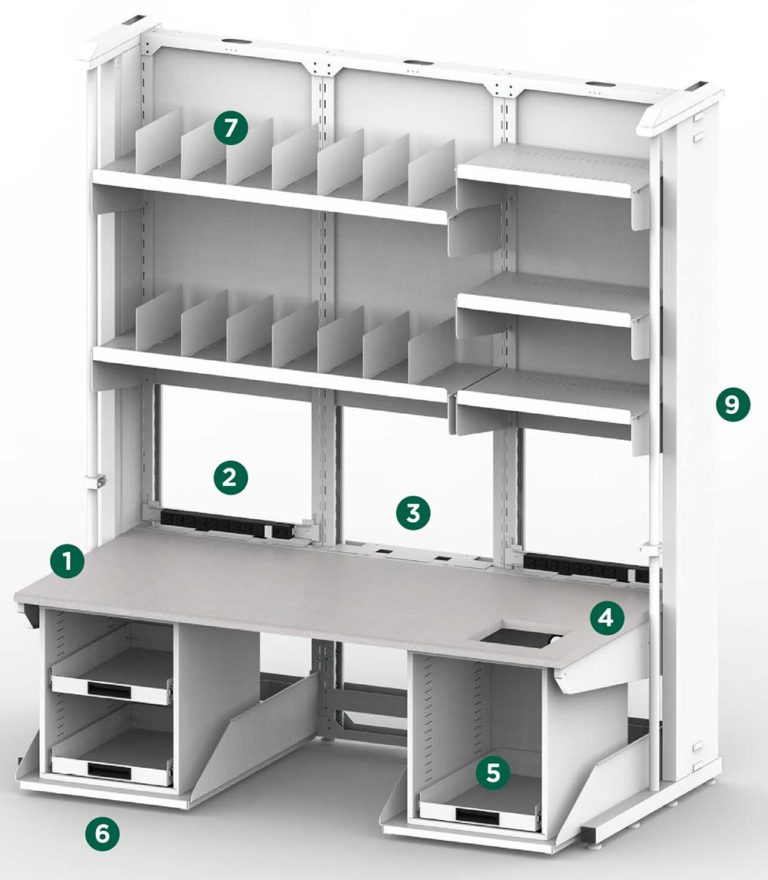 7
9
2
3
1
4
5
6